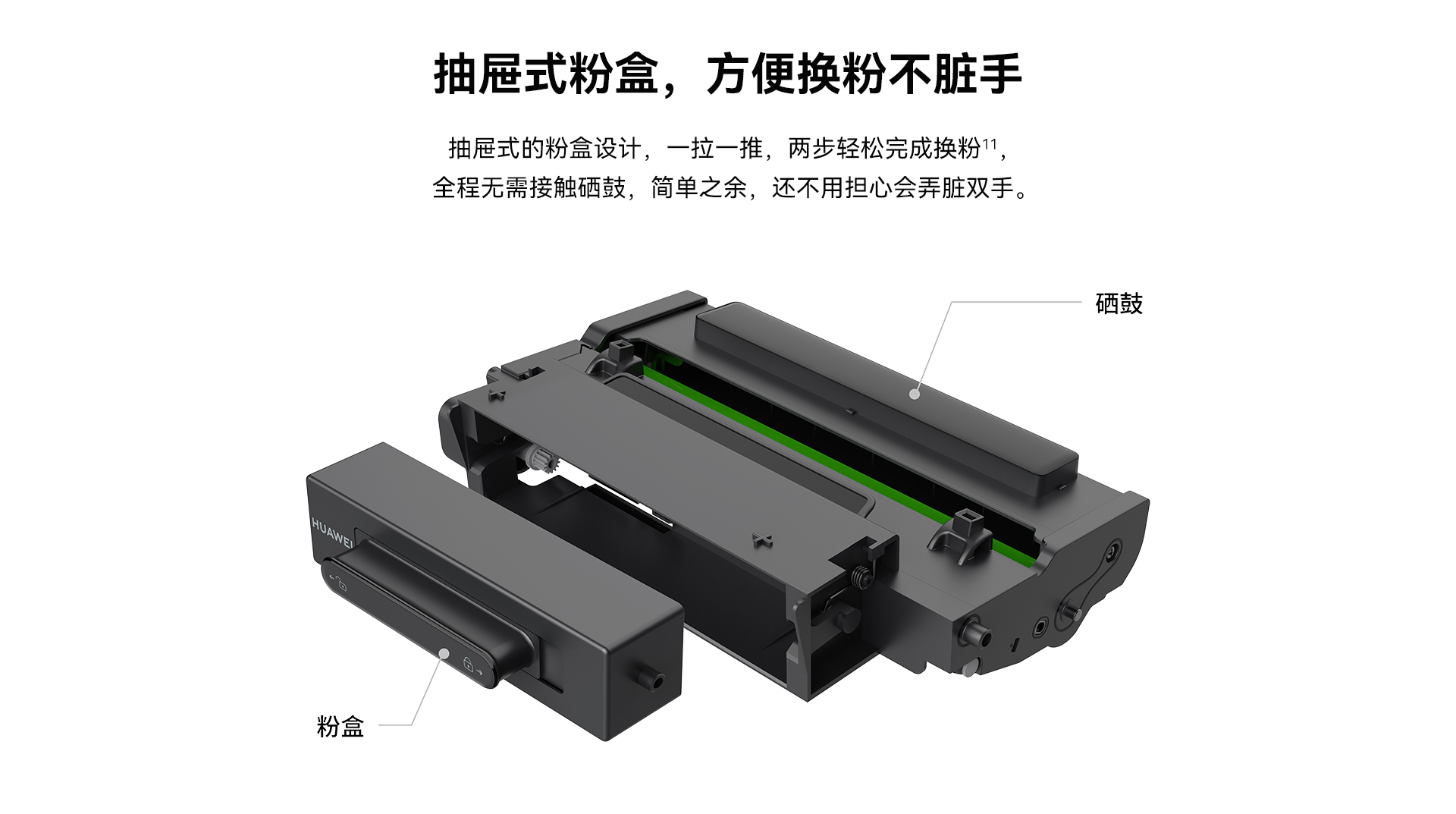 抽屉式粉盒，方便换粉不脏手

抽屉式的粉盒设计，一拉一推，两步轻松完成换粉$^{11}$，全程无需接触硒鼓，简单之余，还不用担心会弄脏双手。

硒鼓

HUAWEI

粉盒